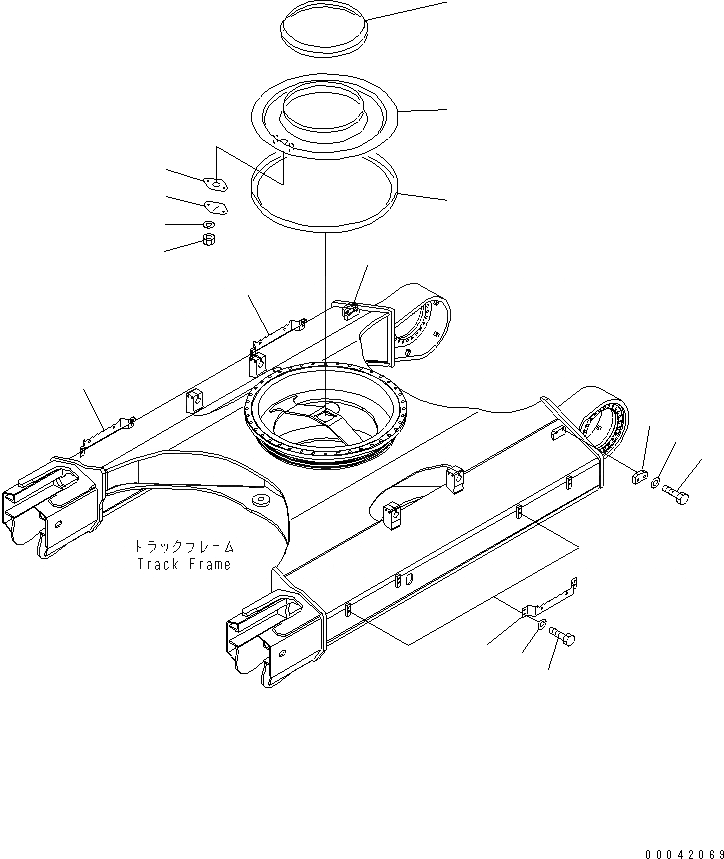 トラックフレーム
Track Frame

00042069