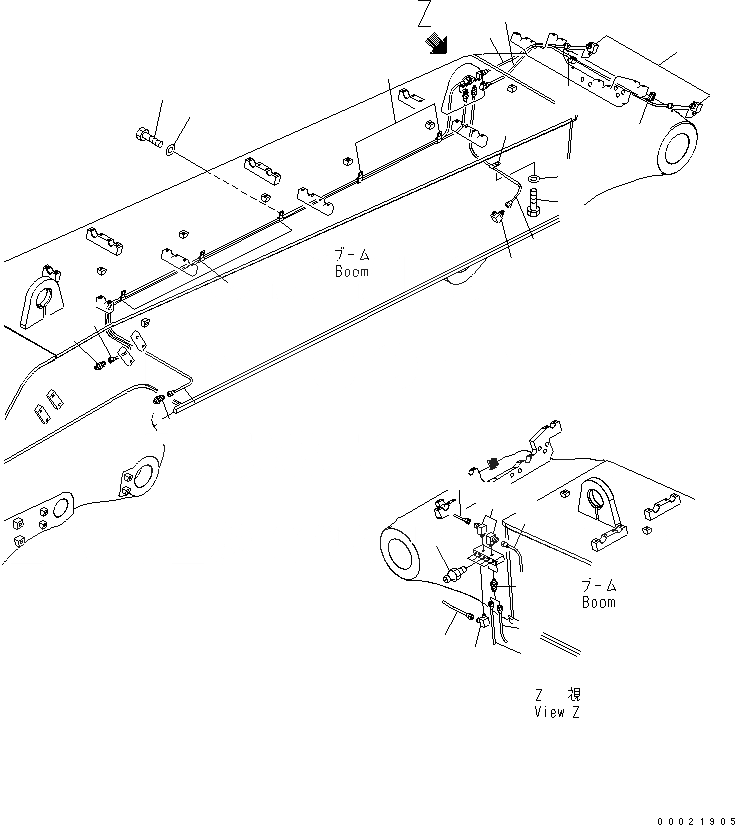 Z

ブーム
Boom

ブーム
Boom

Z 視
View Z

00021905