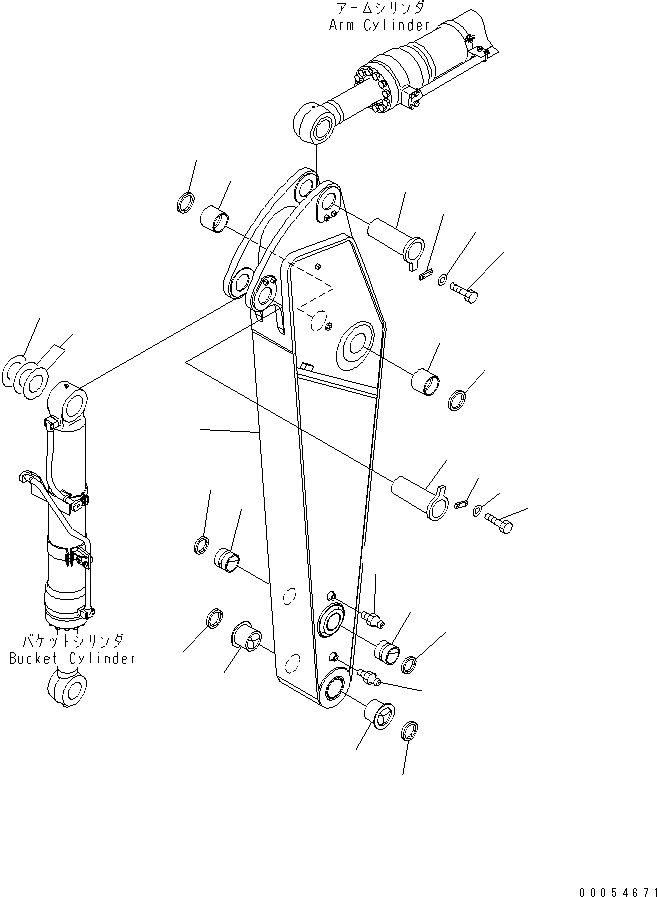 アームシリンダ
Arm Cylinder

バケットシリンダ
Bucket Cylinder

00054671