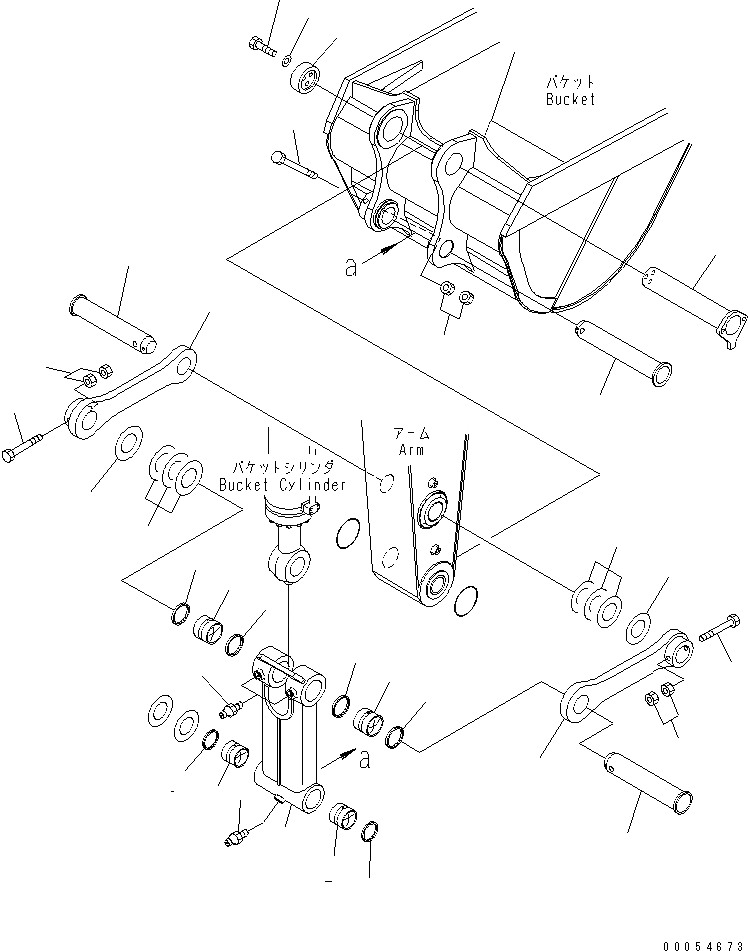 バケット
Bucket

a

アーム
Arm

バケットシリンダ
Bucket Cylinder

a

00054673