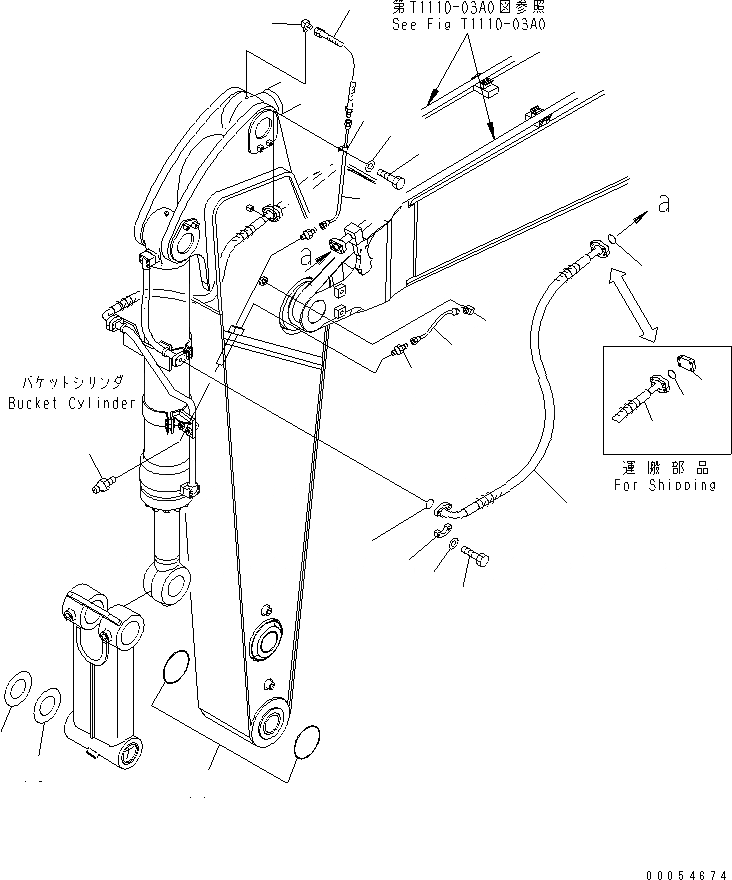 第T1110-03A0図参照
See Fig T1110-03A0

a

a

バケットシリンダ
Bucket Cylinder

運搬部品
For Shipping

00054674