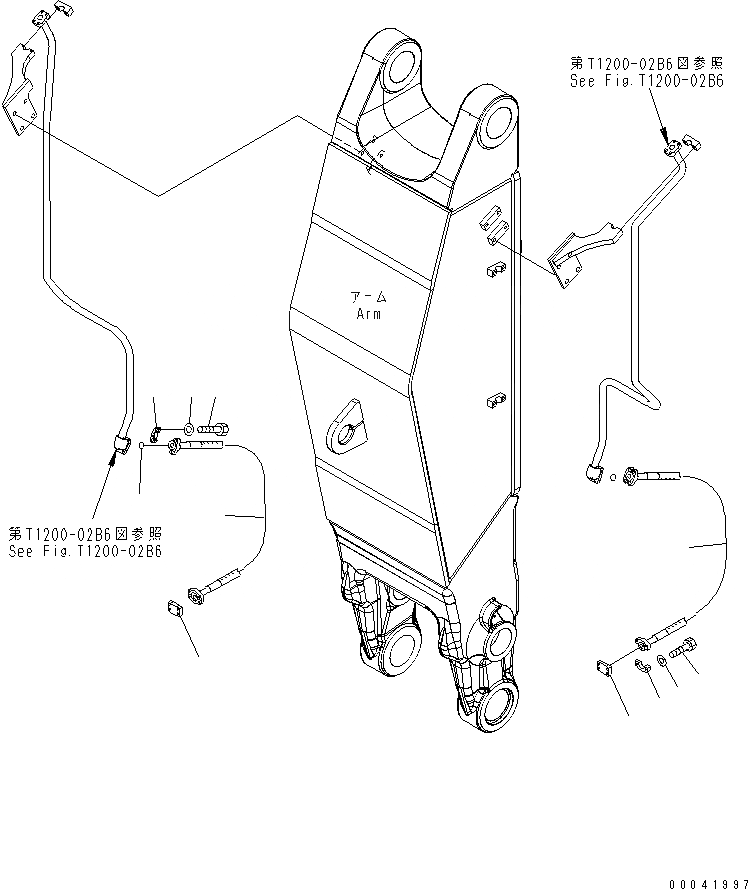 第T1200-02B6図参照
See Fig.T1200-02B6

アーム
Arm

第T1200-02B6図参照
See Fig.T1200-02B6

00041997