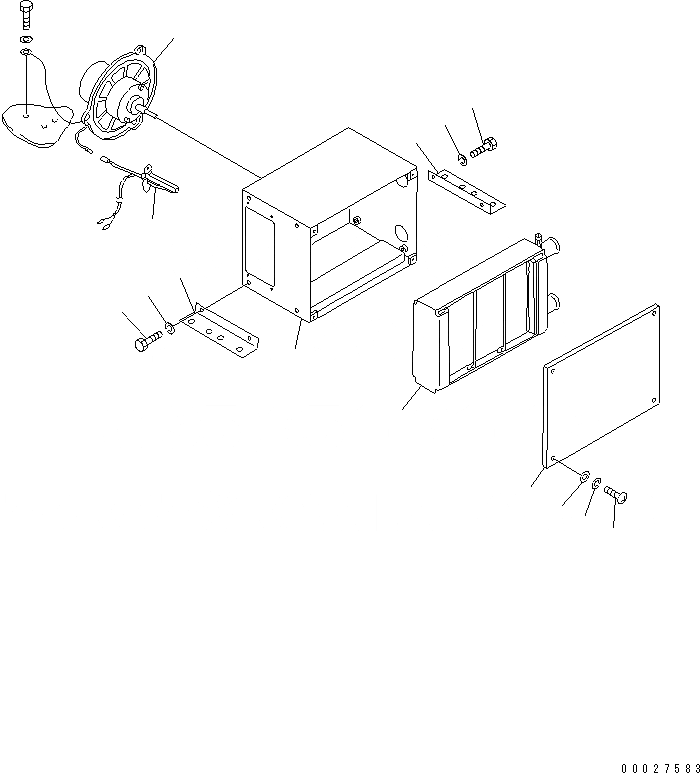 00027583