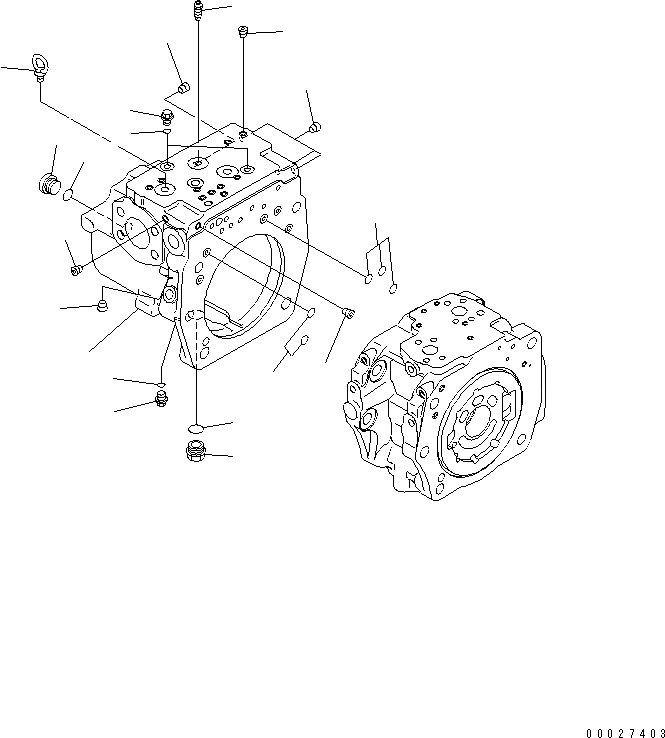 00027403