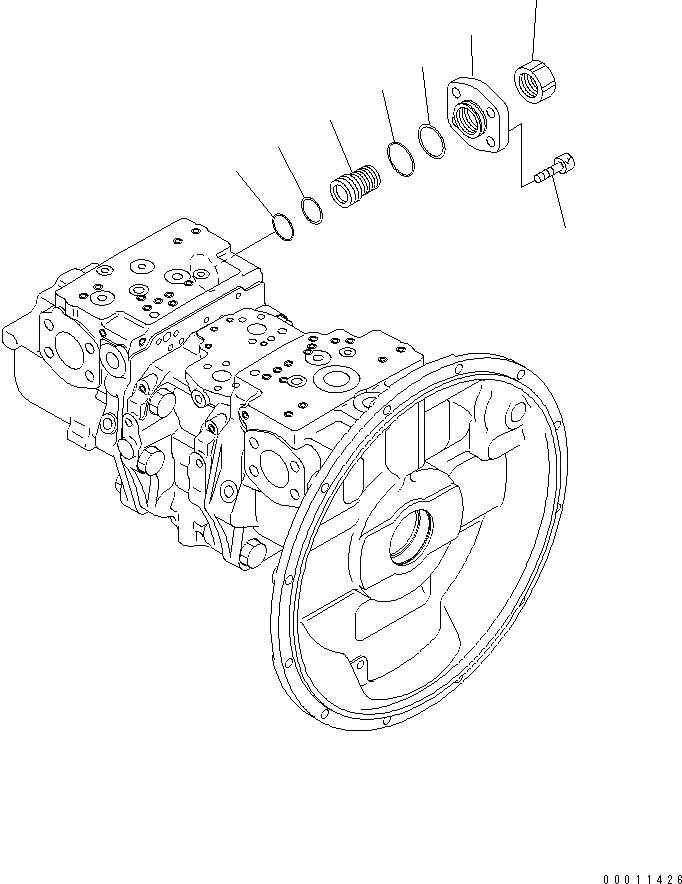 00011426