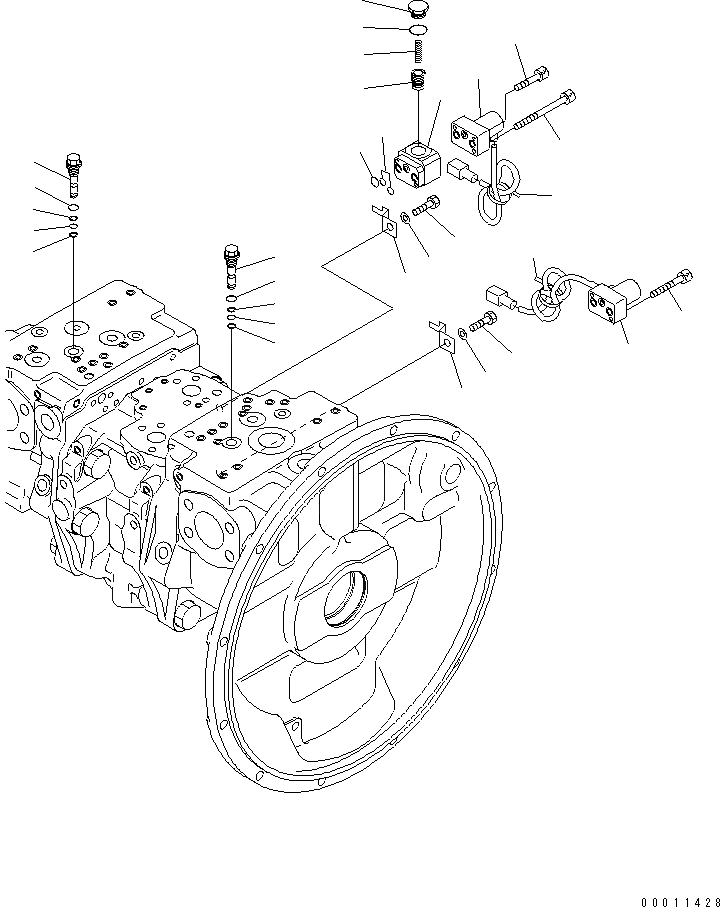 00011428