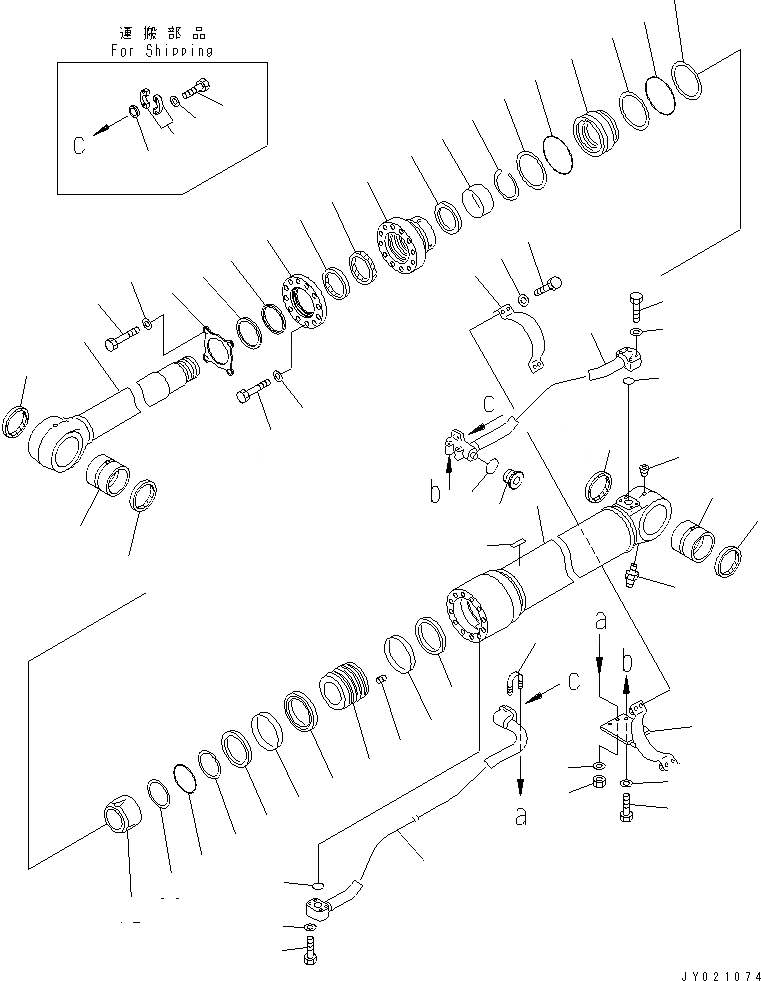 運搬部品
For Shipping

C

C

b

a

b

C

a

JY021074