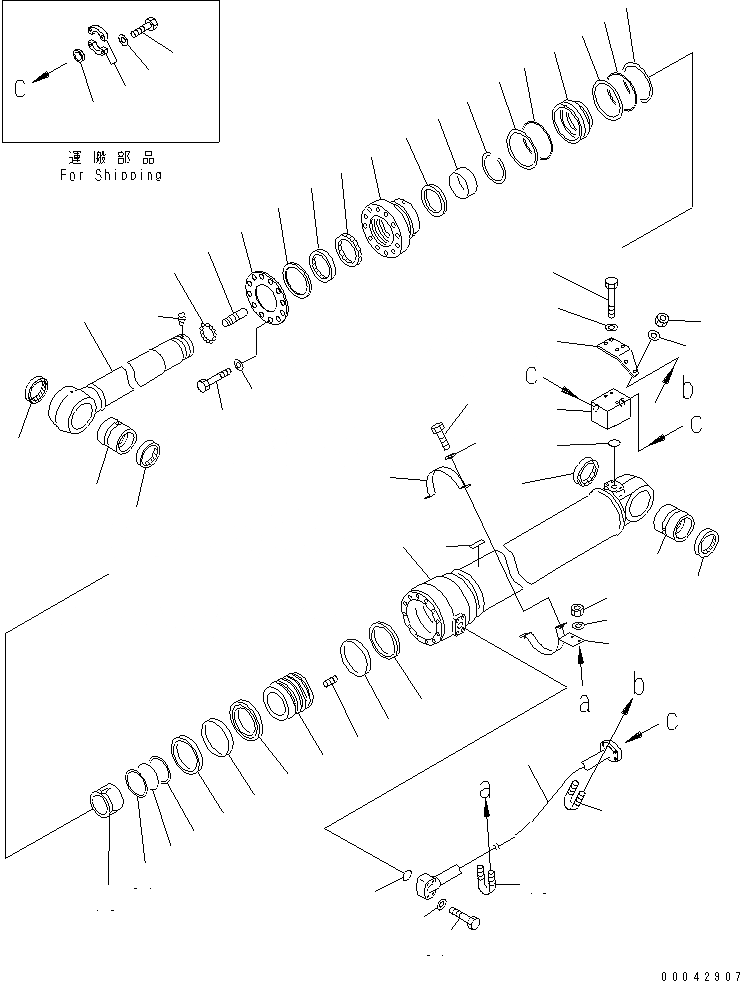 C

運搬部品
For Shipping

C
b
C
a
b
C
a

00042907