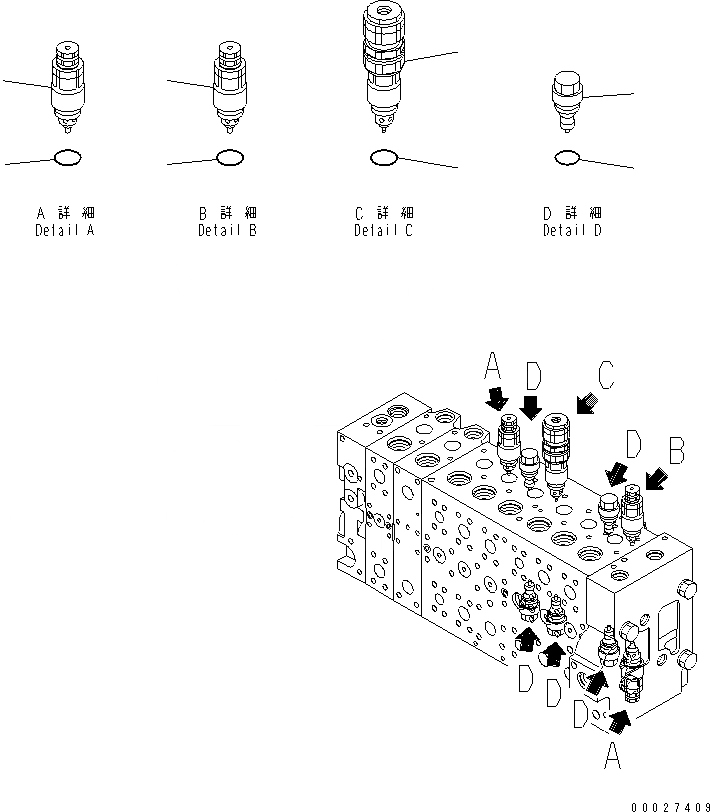 A 詳 細
Detail A

B 詳 細
Detail B

C 詳 細
Detail C

D 詳 細
Detail D

A D C

D B

D D

D

A

00027409