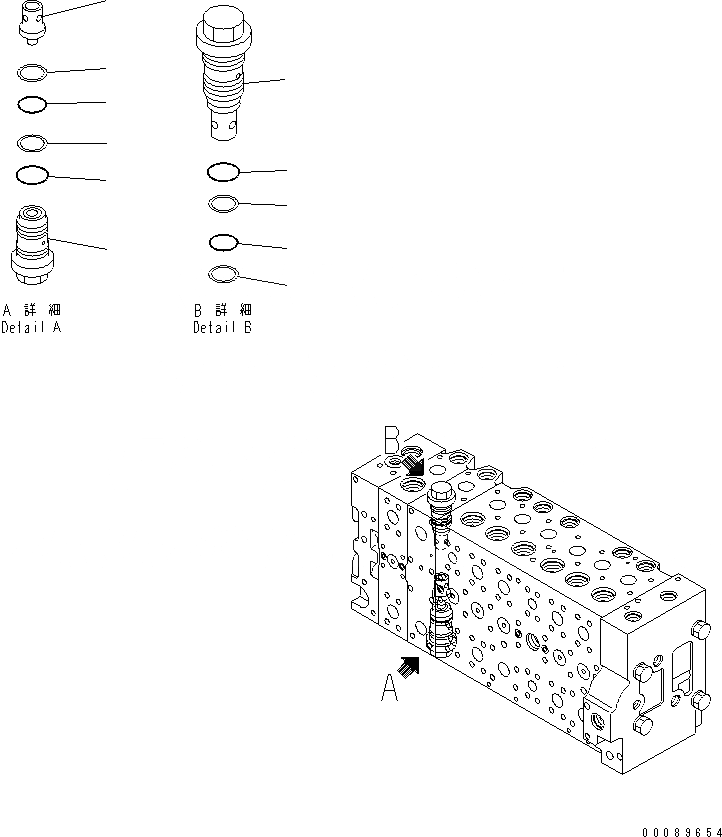 A 詳 細
Detail A

B 詳 細
Detail B

B

A

00089654