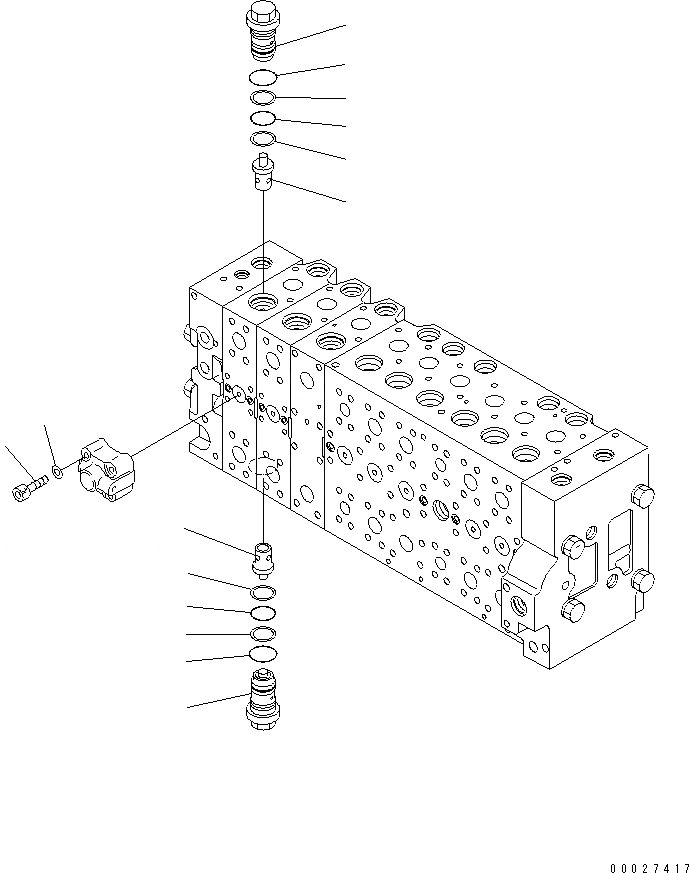 00027417