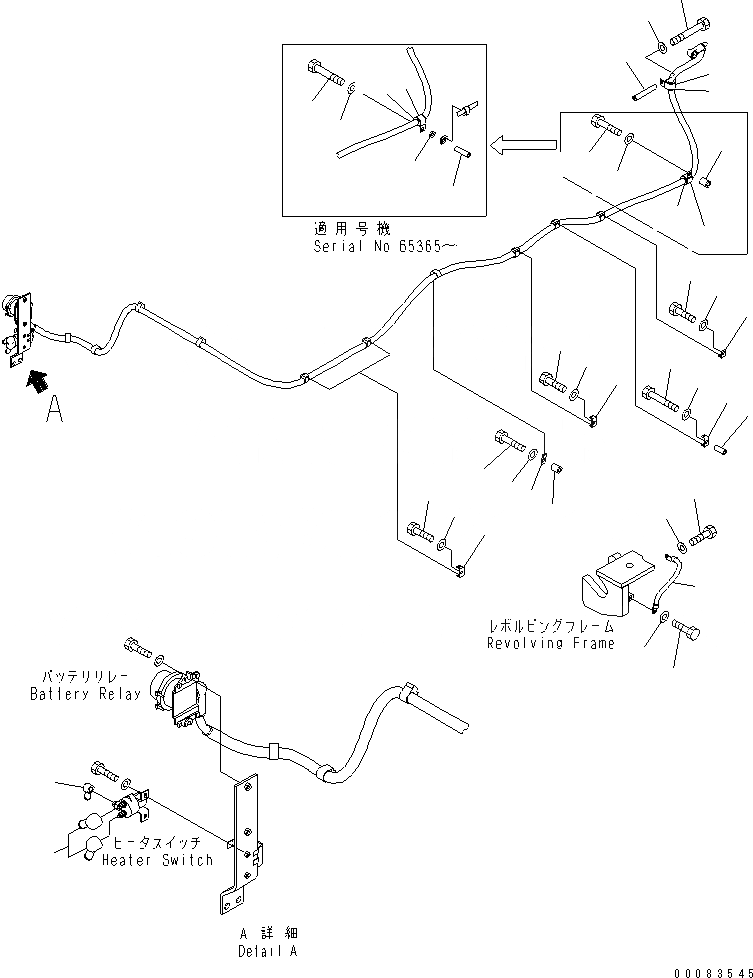 適用号機
Serial No 65365~

A

レボルビングフレーム
Revolving Frame

バッテリリレー
Battery Relay

ヒータスイッチ
Heater Switch

A 詳細
Detail A

00083545