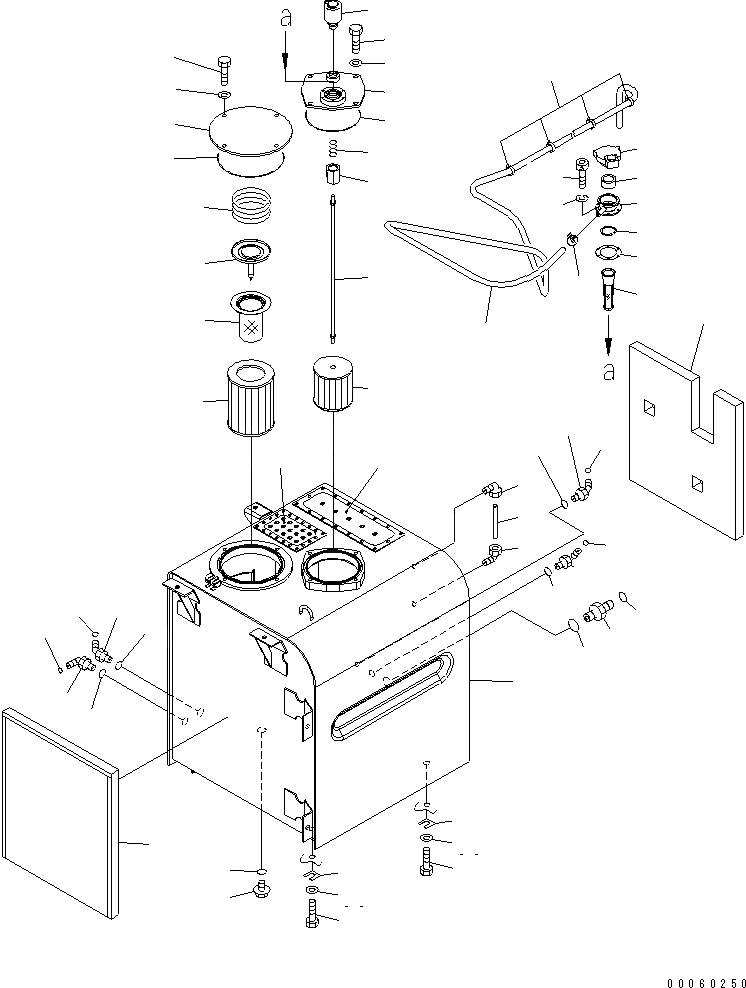 a

a

00060250