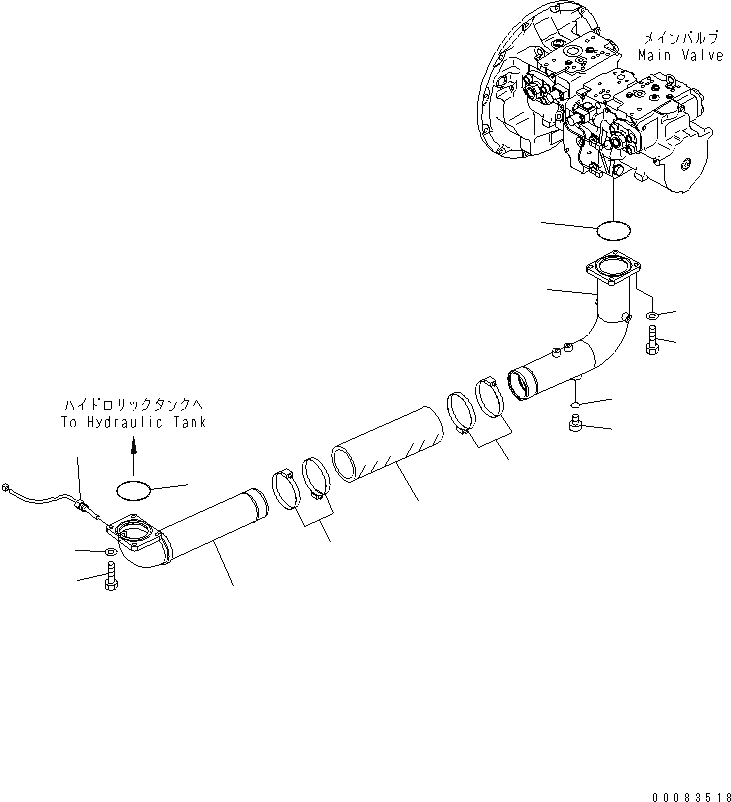 メインバルブ
Main Valve

ハイドロリックタンクへ
To Hydraulic Tank

00083518