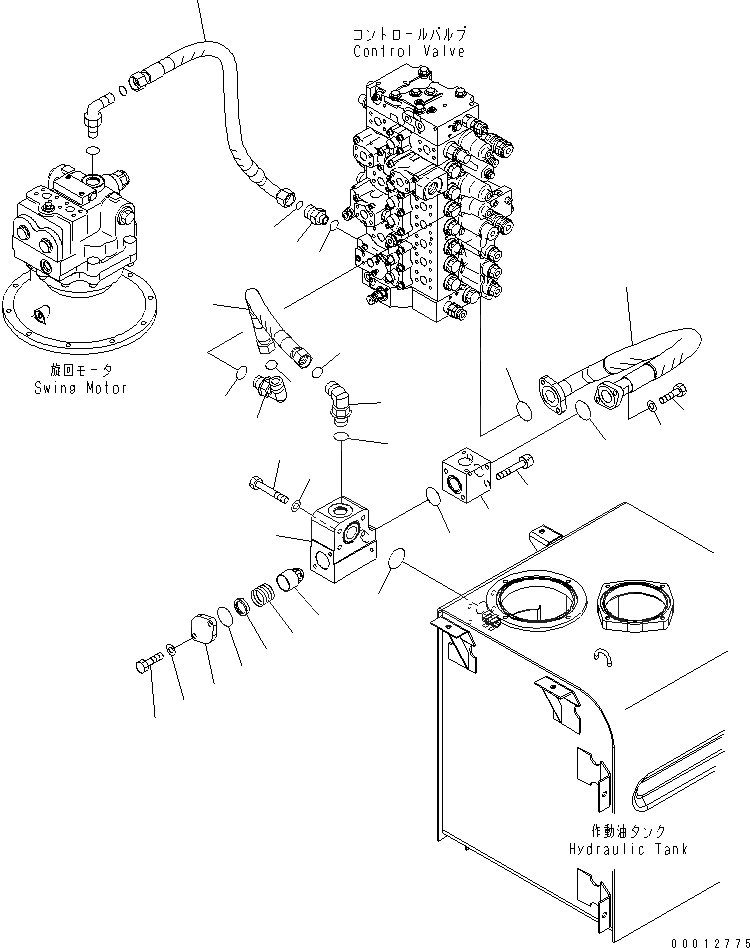 コントロールバルブ
Control Valve

旋回モータ
Swing Motor

作動油タンク
Hydraulic Tank

00012775