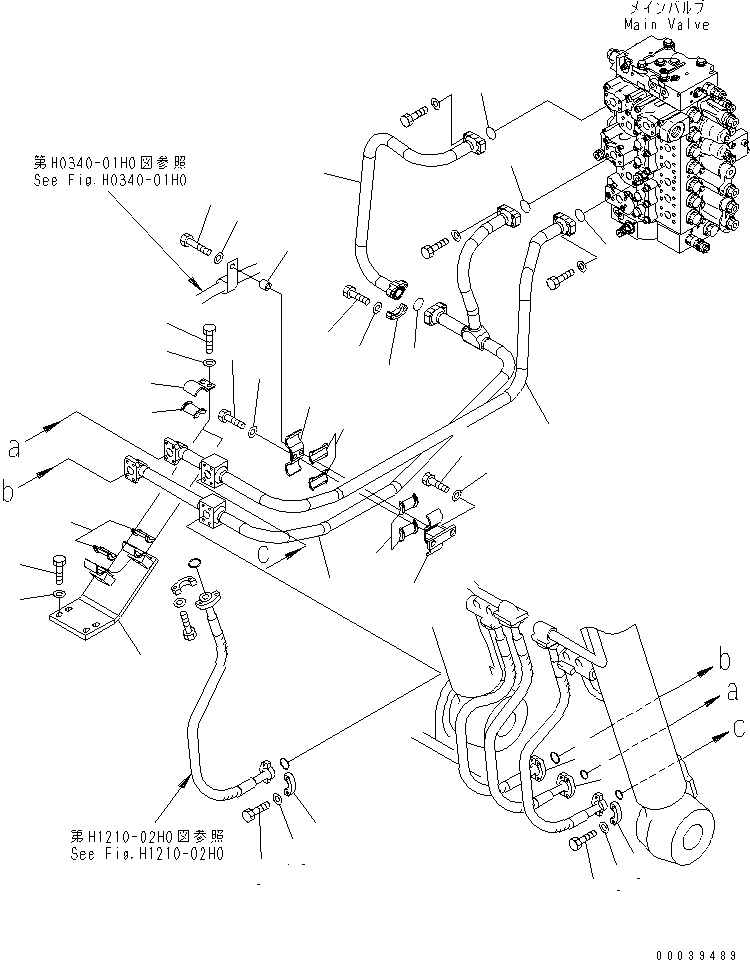 メインバルブ
Main Valve

第H0340-01H0図参照
See Fig.H0340-01H0

a

b

c

b

a

c

第H1210-02H0図参照
See Fig.H1210-02H0

00039489