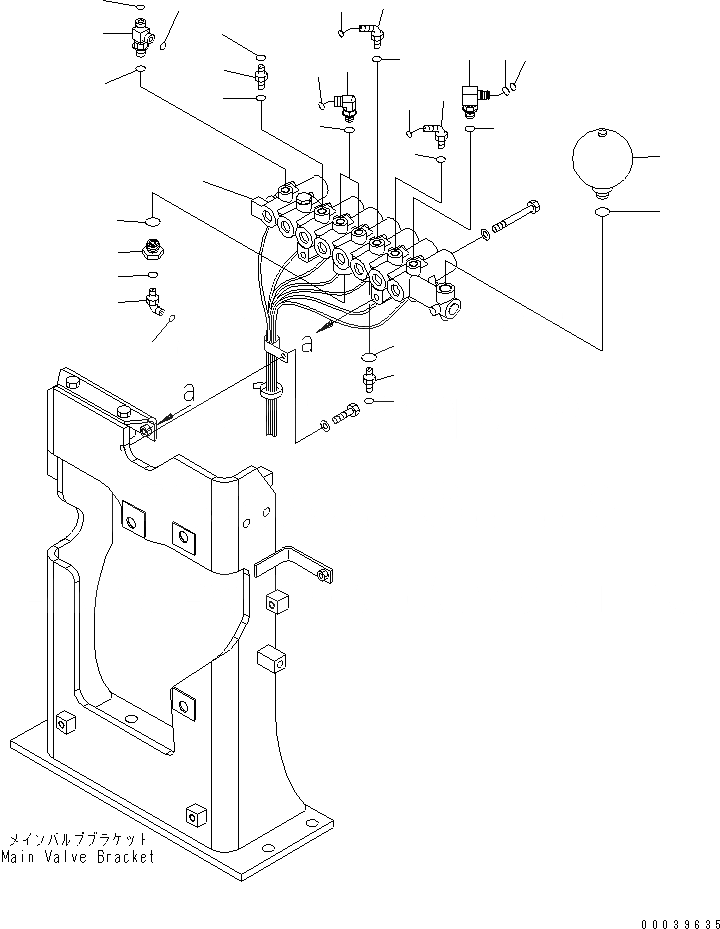 a

a

メインバルブブラケット
Main Valve Bracket

00039635