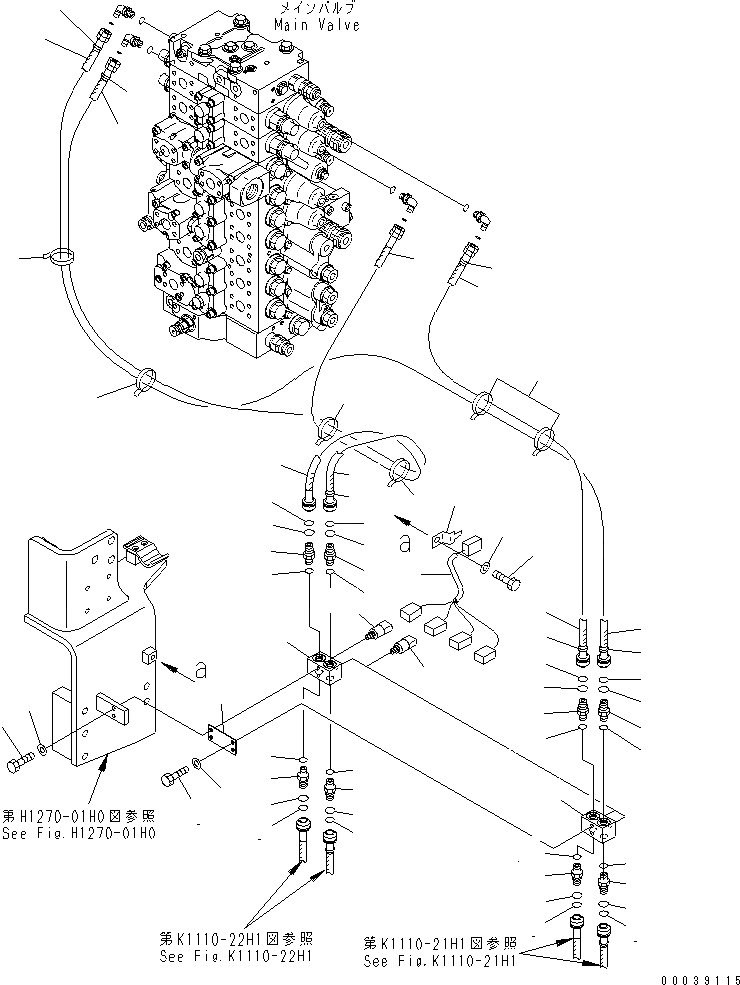 メインバルブ
Main Valve

a

a

第H1270-01H0図参照
See Fig.H1270-01H0

第K1110-22H1図参照
See Fig.K1110-22H1

第K1110-21H1図参照
See Fig.K1110-21H1

00039115