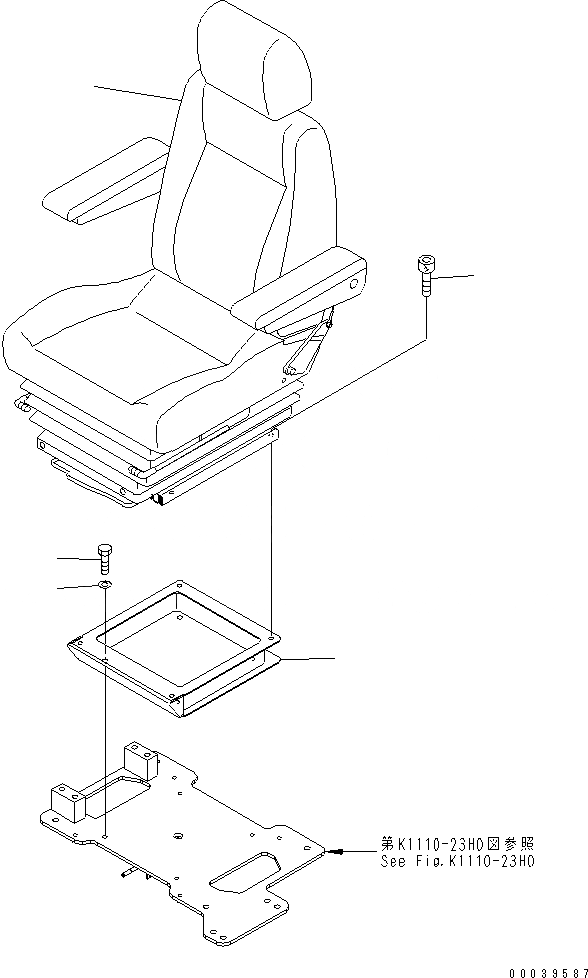 第K1110-23H0図参照
See Fig.K1110-23H0

00039587