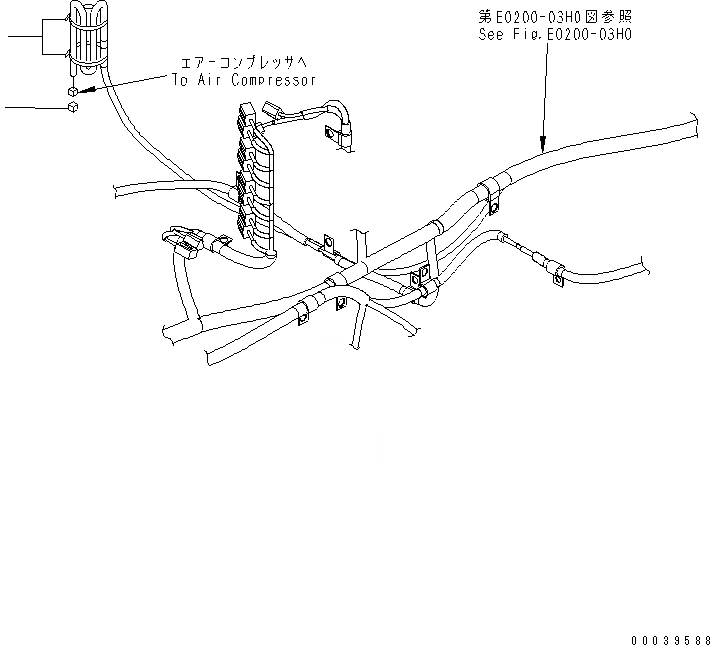 エアーコンプレッサへ
To Air Compressor

第E0200-03H0図参照
See Fig.E0200-03H0

00039588