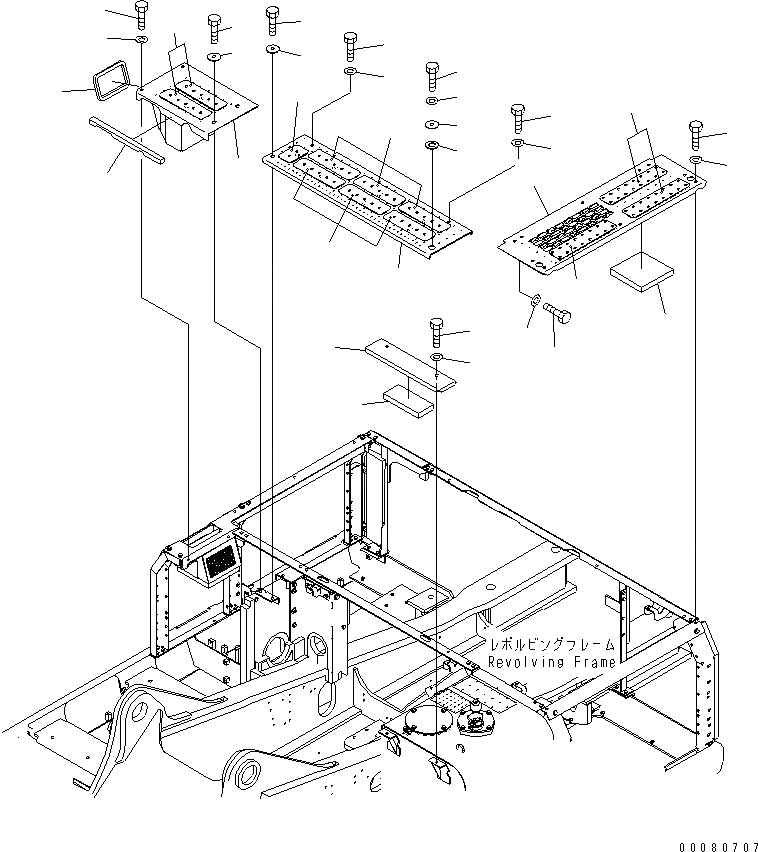 レボルビングフレーム
Revolving Frame

00080707