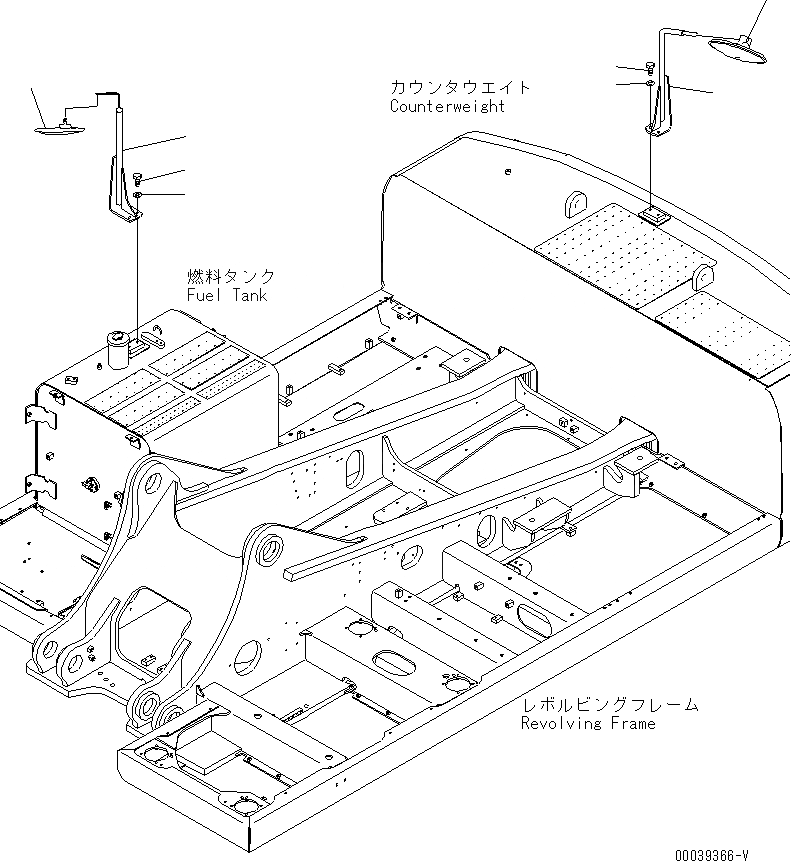 カウンタウエイト
Counterweight

燃料タンク
Fuel Tank

レボルビングフレーム
Revolving Frame

00039366-V