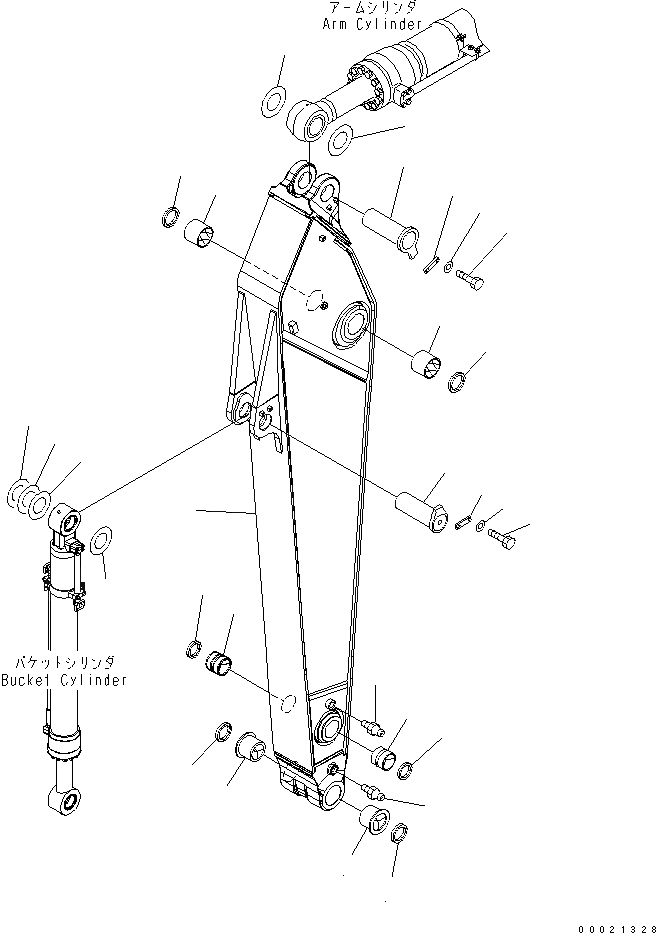 アームシリンダ
Arm Cylinder

バケットシリンダ
Bucket Cylinder

00021328