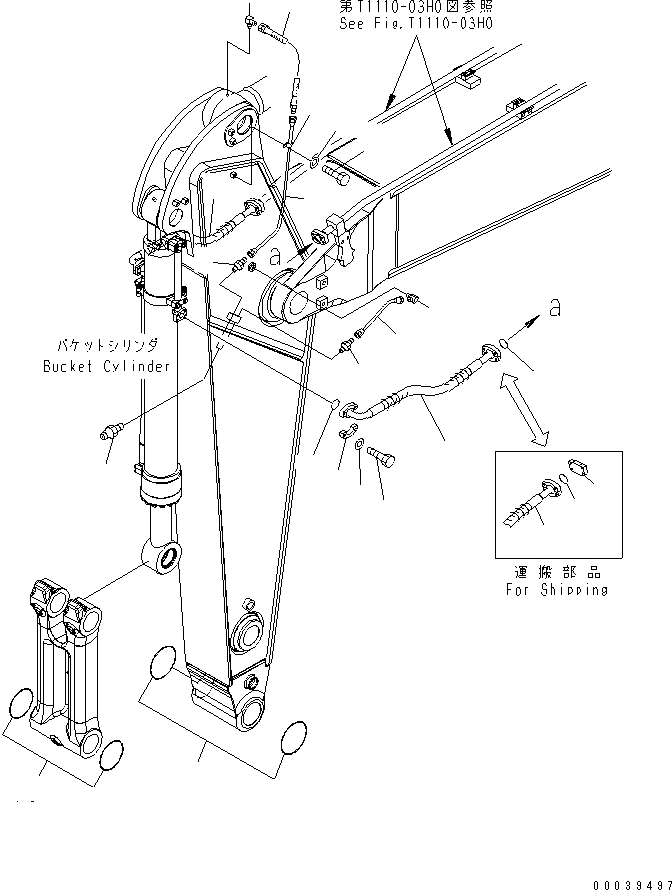 第T1110-03H0図参照
See Fig.T1110-03H0

a

a

バケットシリンダ
Bucket Cylinder

運搬部品
For Shipping

00039497