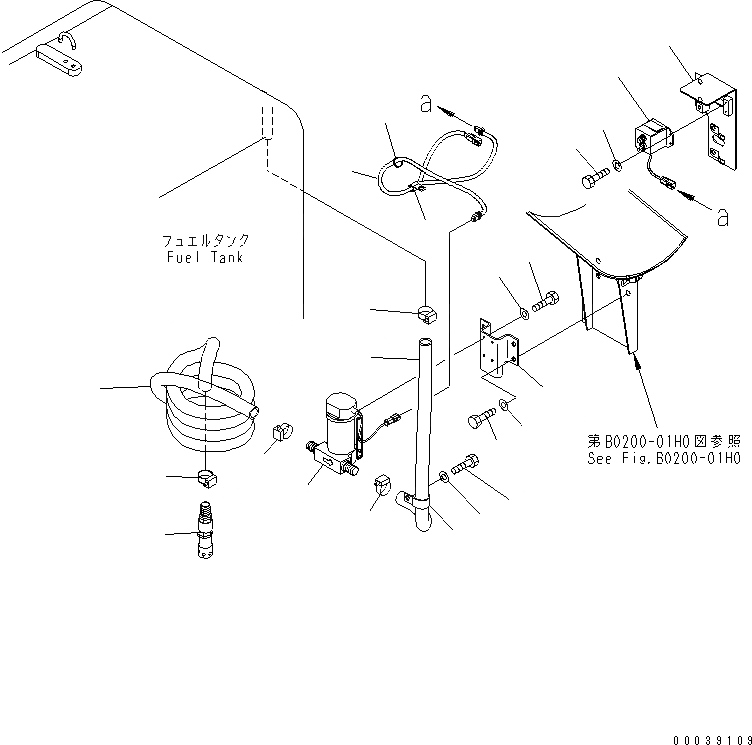 a

a

フュエルタンク
Fuel Tank

第B0200-01H0図参照
See Fig.B0200-01H0

00033109