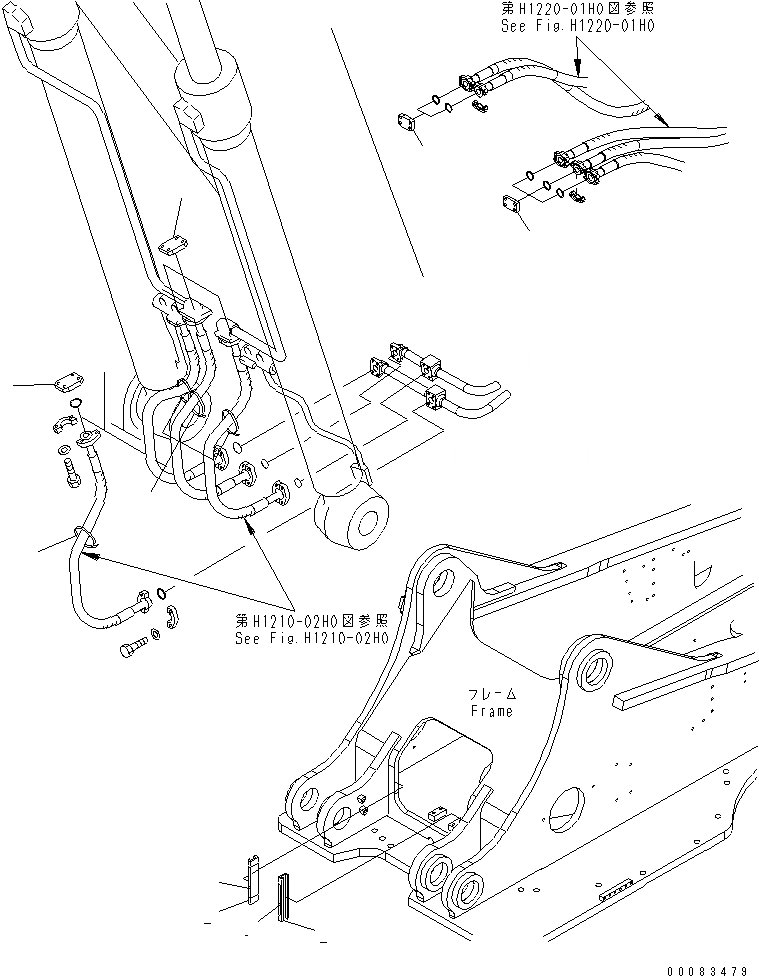 第H1220-01H0図参照
See Fig.H1220-01H0

第H1210-02H0図参照
See Fig.H1210-02H0

フレーム
Frame

00083479