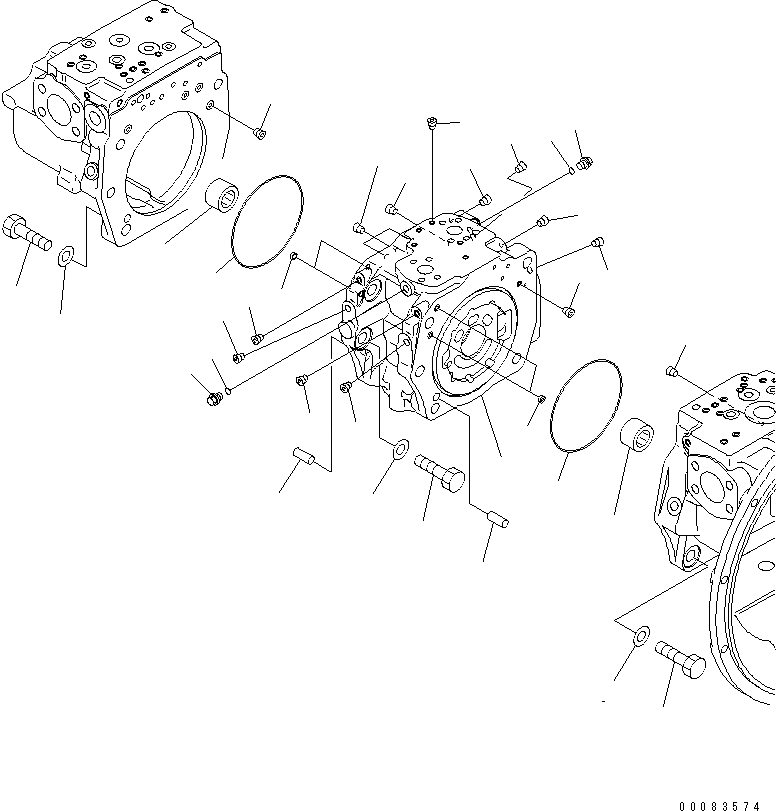 00083574