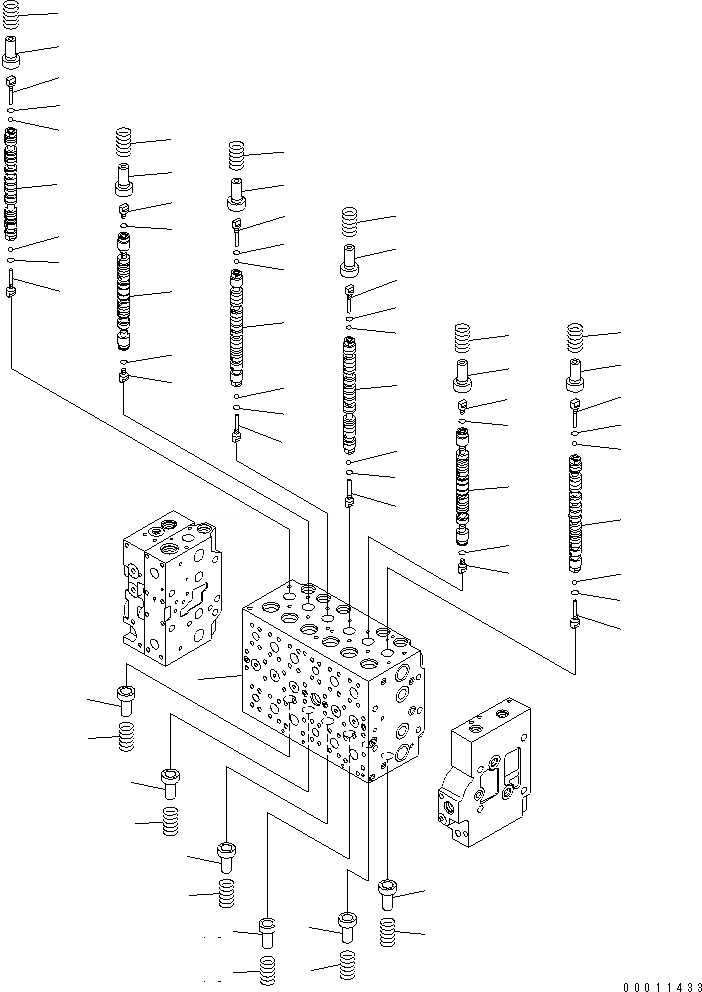 00011433