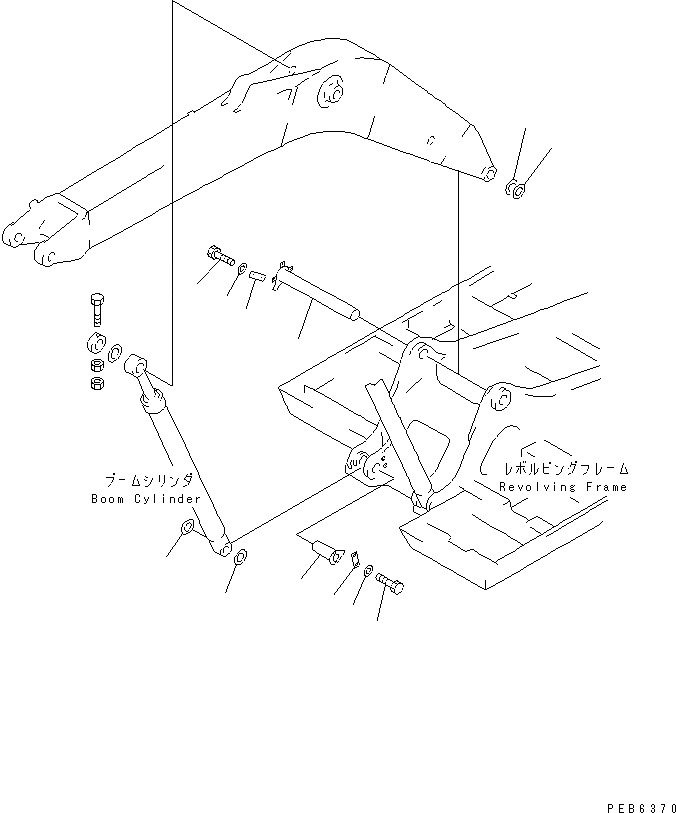 ブームシリンダ
Boom Cylinder

レボルビングフレーム
Revolving Frame

PEB6370