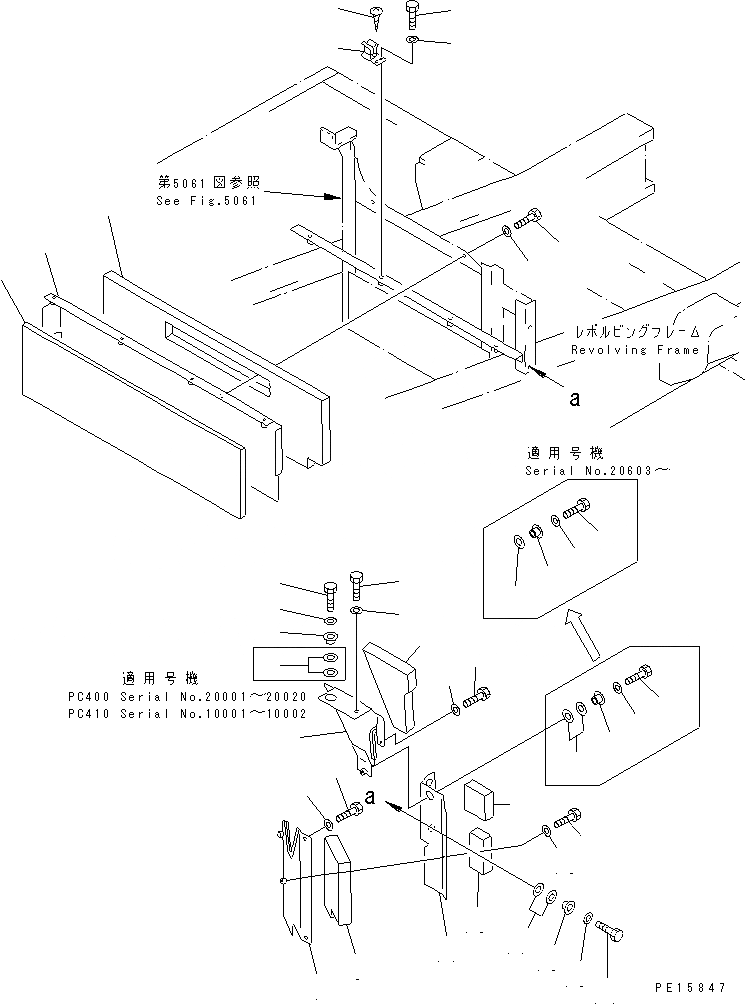 第5061図参照
See Fig.5061

レボルビングフレーム
Revolving Frame

a

適用号機
Serial No.20603～

適用号機
PC400 Serial No.20001～20020
PC410 Serial No.10001～10002

a

PE15847