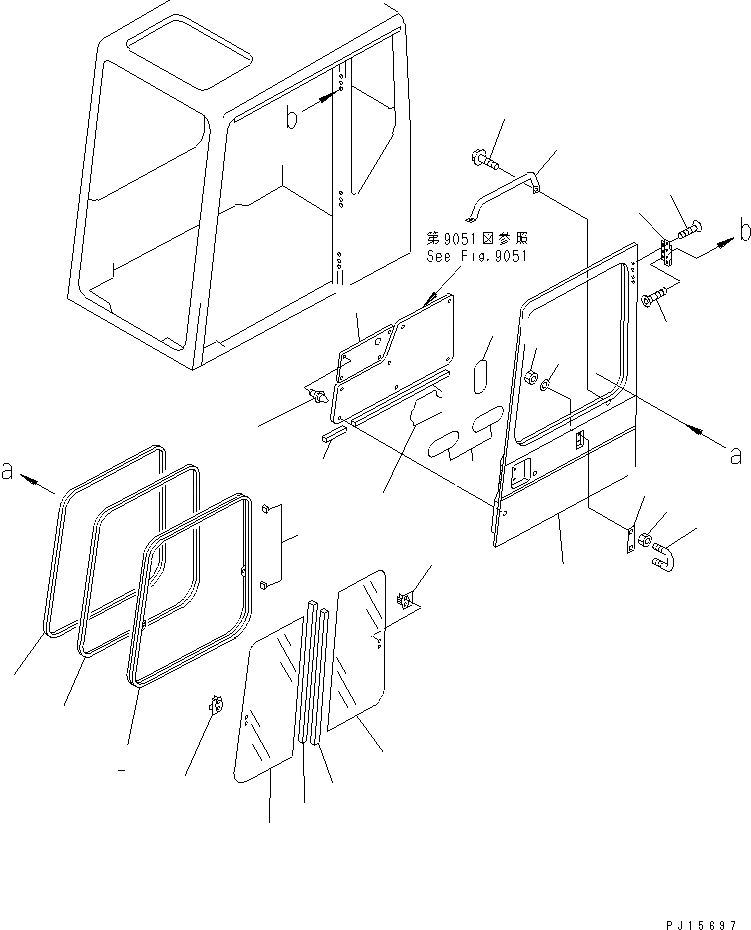 b

第9051図参照
See Fig.9051

b

a

a

PJ15697