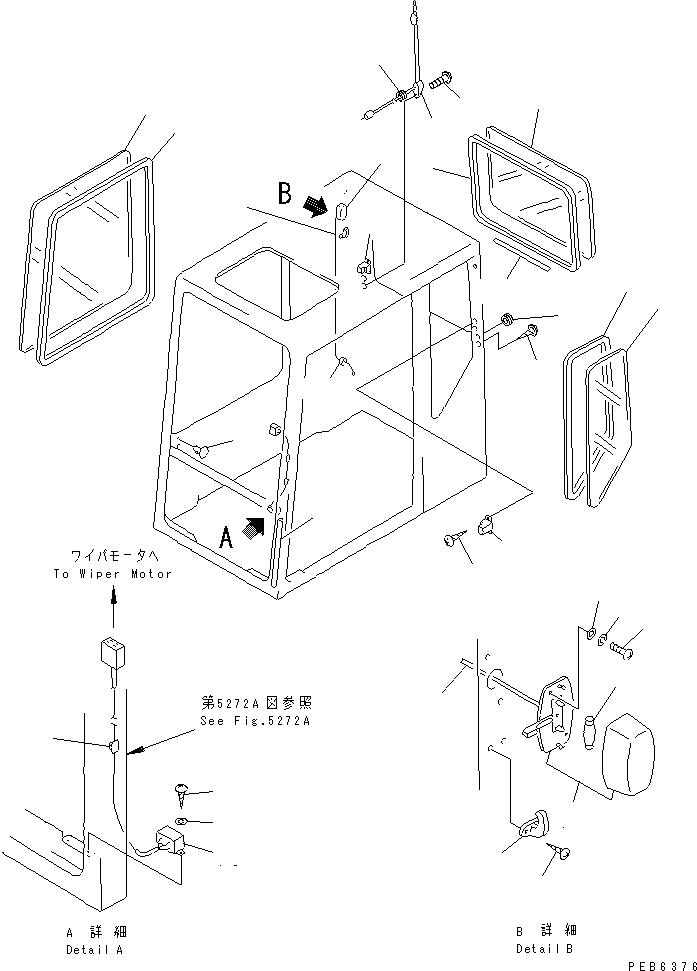 B

A

ワイパモータへ
To Wiper Motor

第5272A図参照
See Fig.5272A

A 詳細
Detail A

B 詳細
Detail B

PEB6376