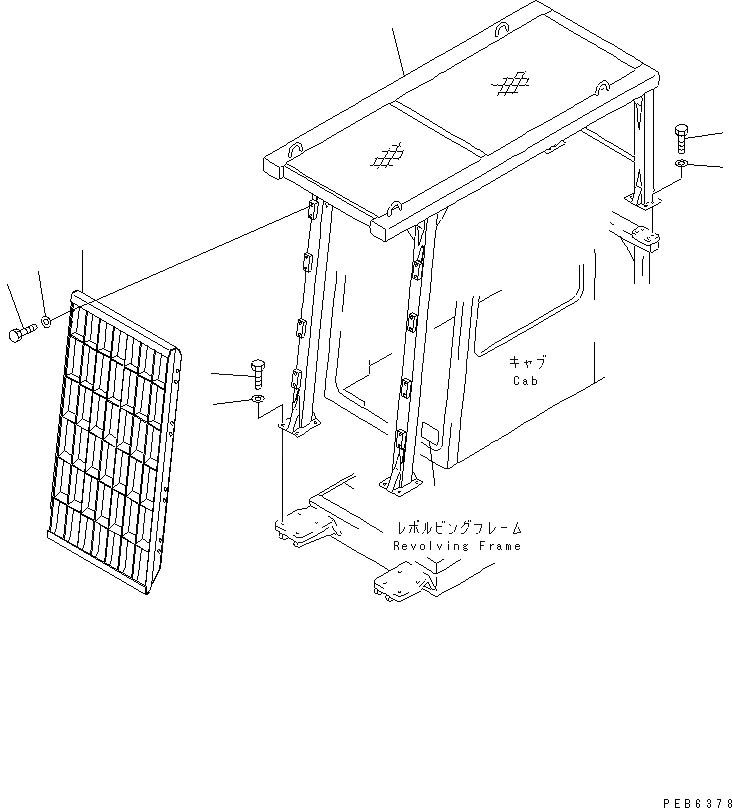 キャブ
Cab

レボルビングフレーム
Revolving Frame

PEB6378