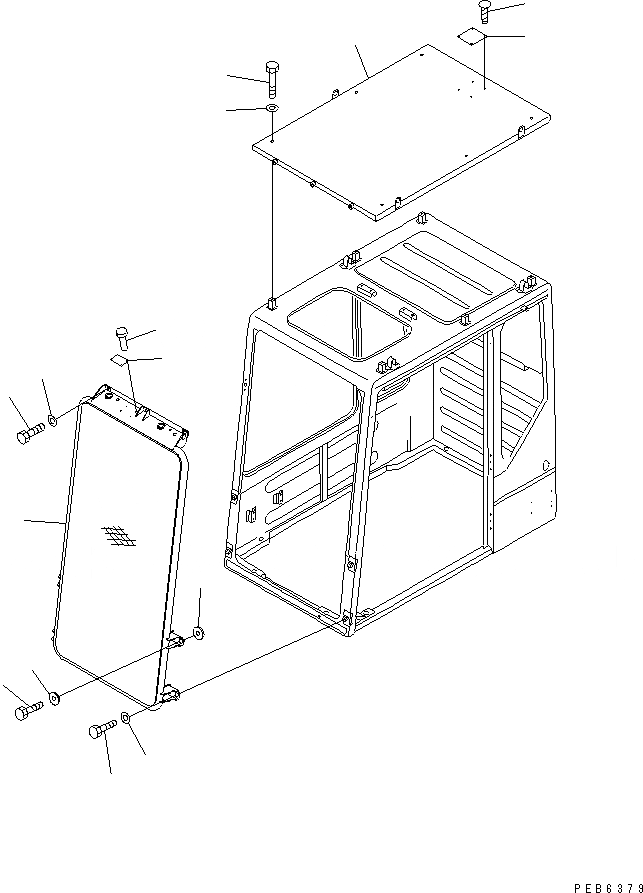 PEB6379