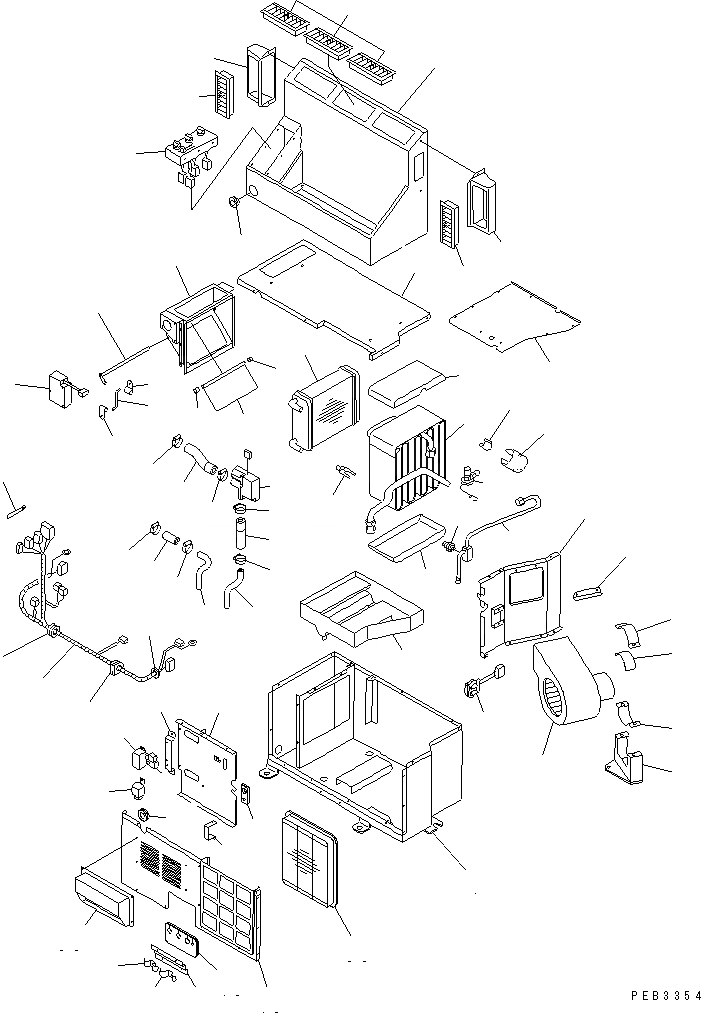 PEB3354