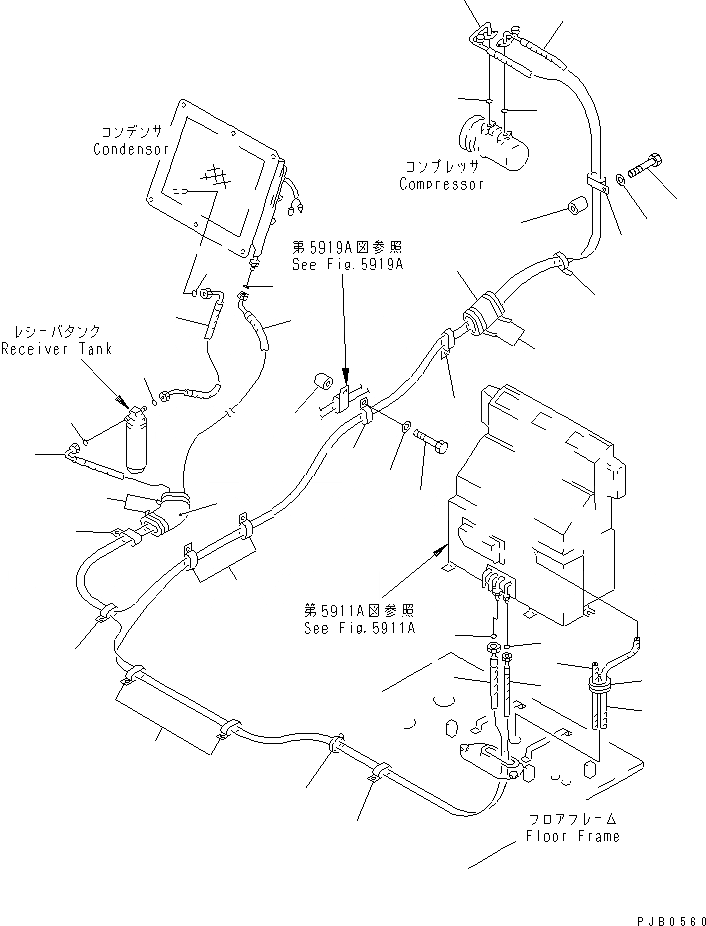 コンデンサ
Condensor

コンプレッサ
Compressor

第5919A図参照
See Fig.5919A

レシーバタンク
Receiver Tank

第5911A図参照
See Fig.5911A

フロアフレーム
Floor Frame

PJB0560