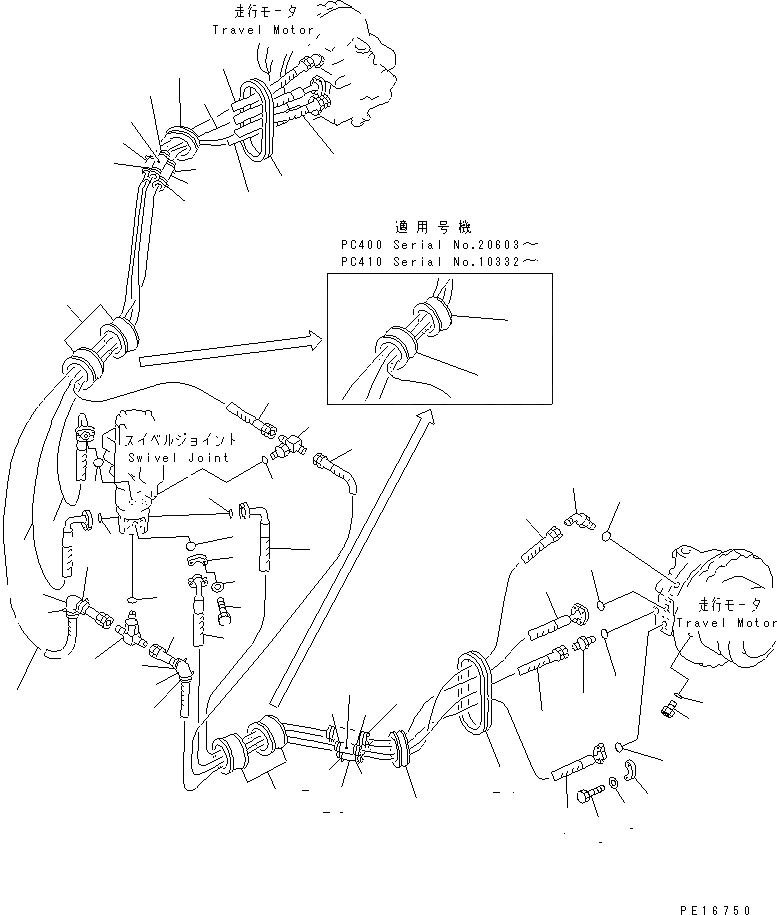 走行モータ
Travel Motor

適用号機
PC400 Serial No.20603～
PC410 Serial No.10332～

スイベルジョイント
Swivel Joint

走行モータ
Travel Motor

PE16750