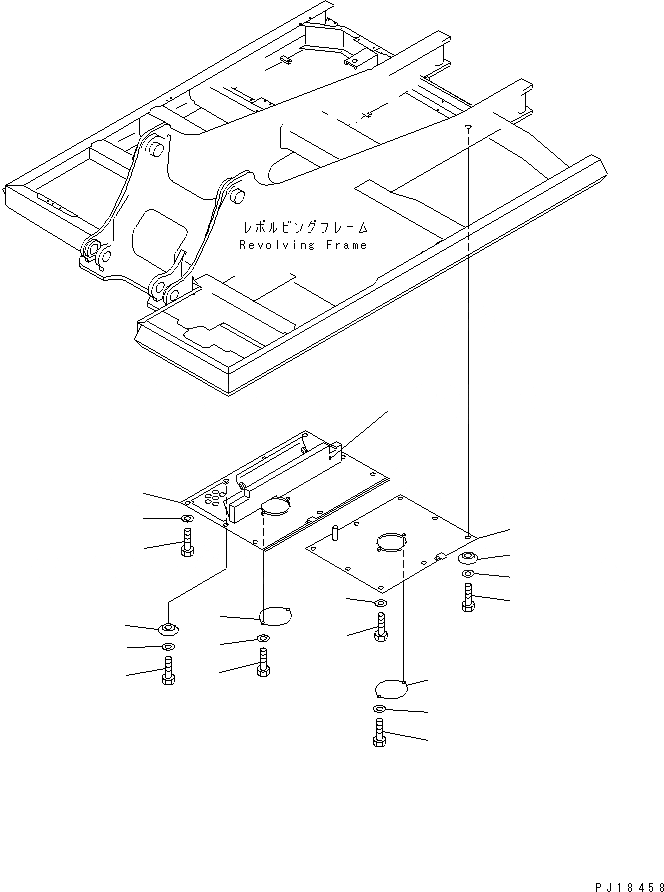 レボルビングフレーム
Revolving Frame

PJ18458