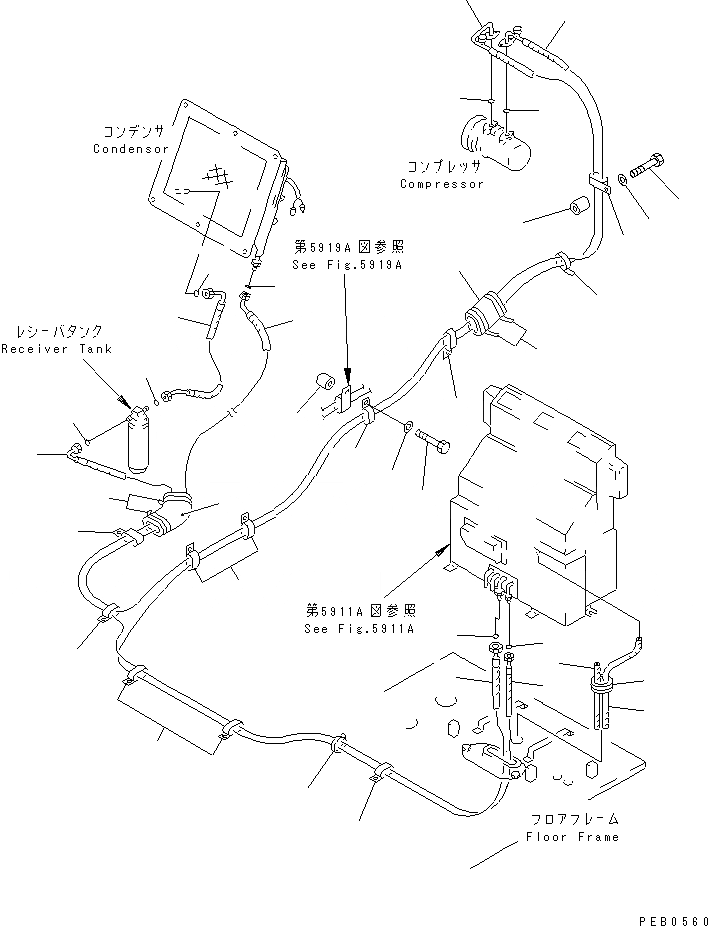 コンデンサ
Condensor

コンプレッサ
Compressor

第5919A図参照
See Fig.5919A

レシーバタンク
Receiver Tank

第5911A図参照
See Fig.5911A

フロアフレーム
Floor Frame

PEB0560