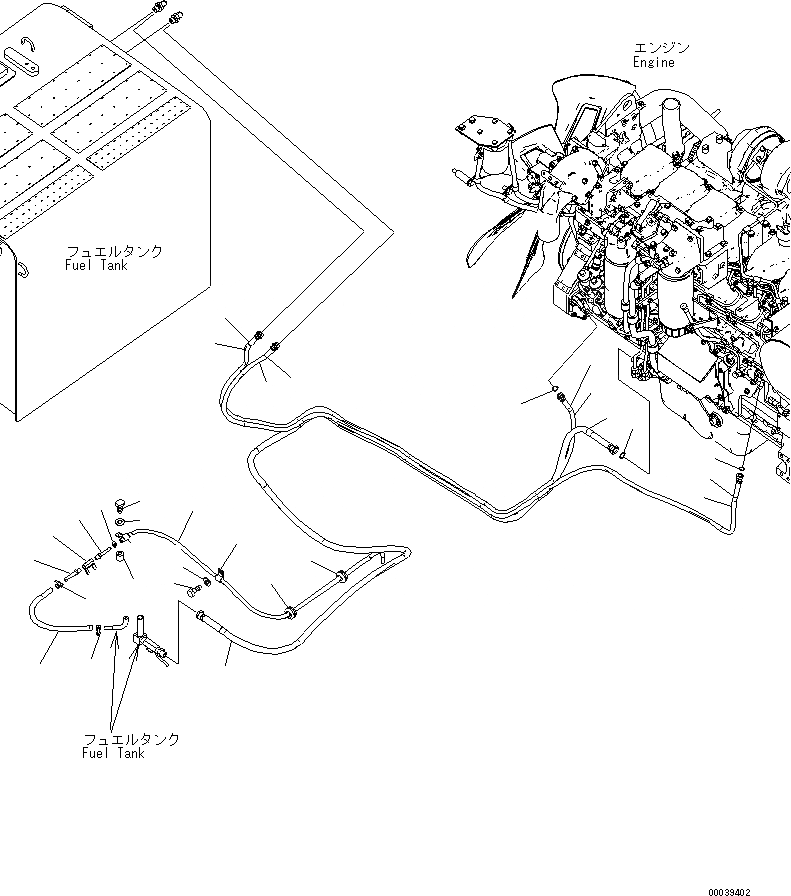 エンジン
Engine

フュエルタンク
Fuel Tank

フュエルタンク
Fuel Tank

00039402