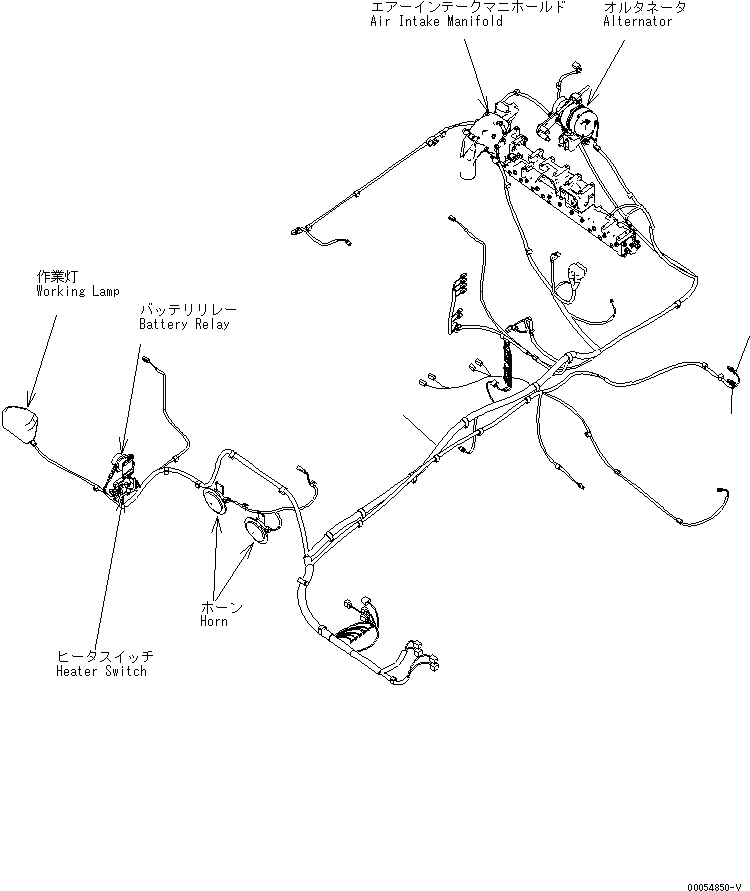 エアーインテークマニホールド
Air Intake Manifold

オルタネータ
Alternator

作業灯
Working Lamp

バッテリリレー
Battery Relay

ホーン
Horn

ヒータスイッチ
Heater Switch

00054850-V