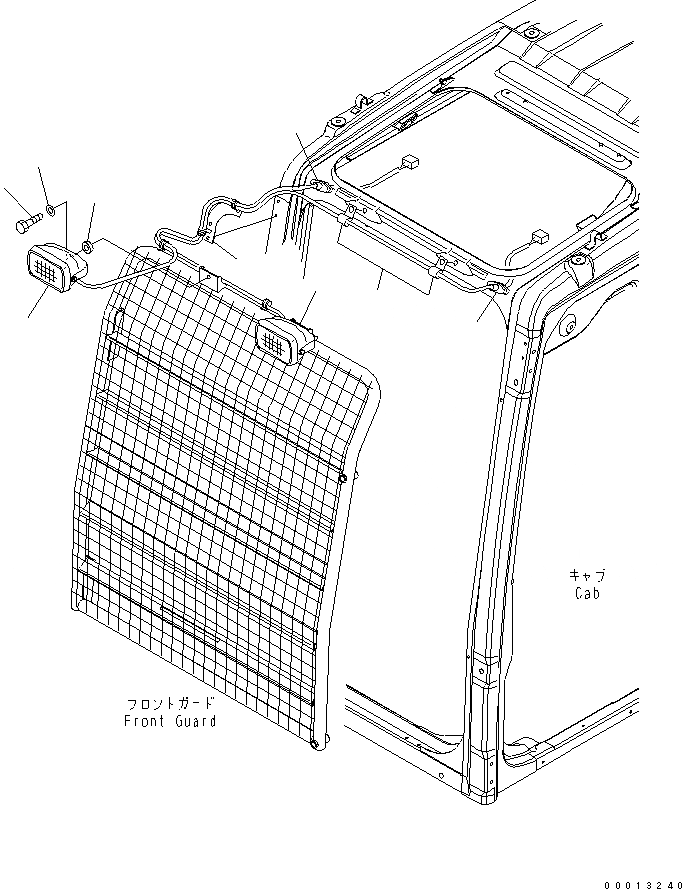 キャブ
Cab

フロントガード
Front Guard

00013240