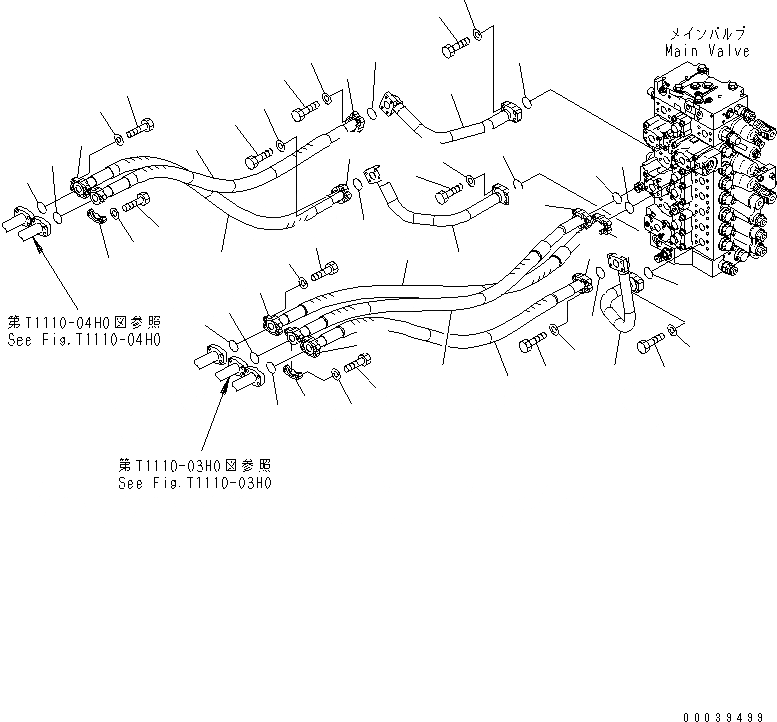 メインバルブ
Main Valve

第T1110-04H0図参照
See Fig.T1110-04H0

第T1110-03H0図参照
See Fig.T1110-03H0

00039499