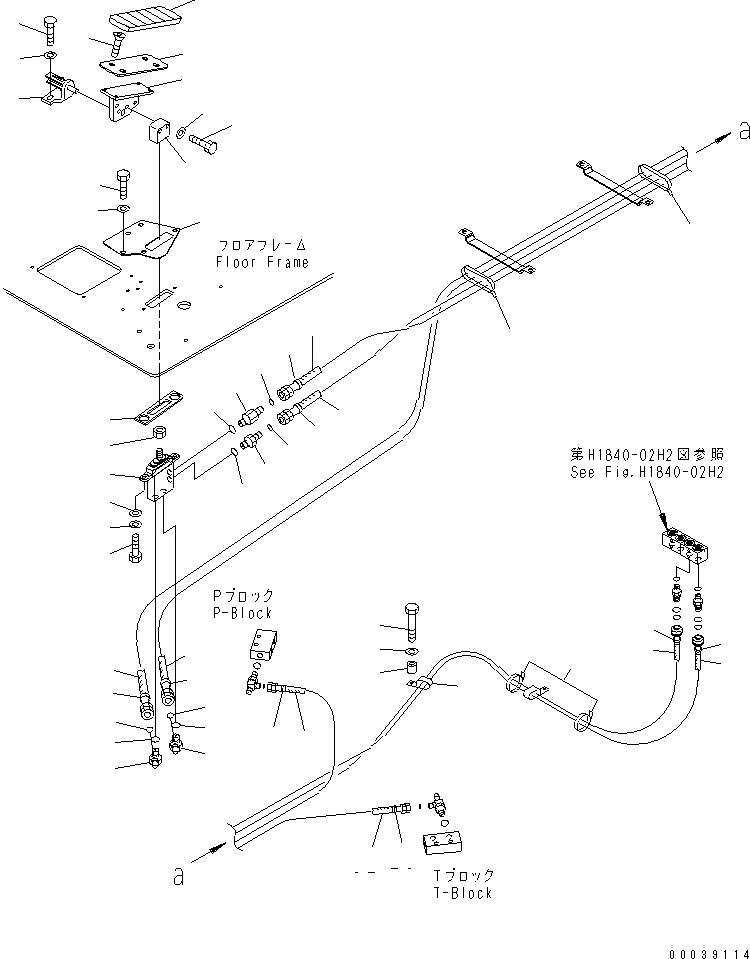 a

フロアフレーム
Floor Frame

第H1840-02H2図参照
See Fig.H1840-02H2

Pブロック
P-Block

a

Tブロック
T-Block

00039114