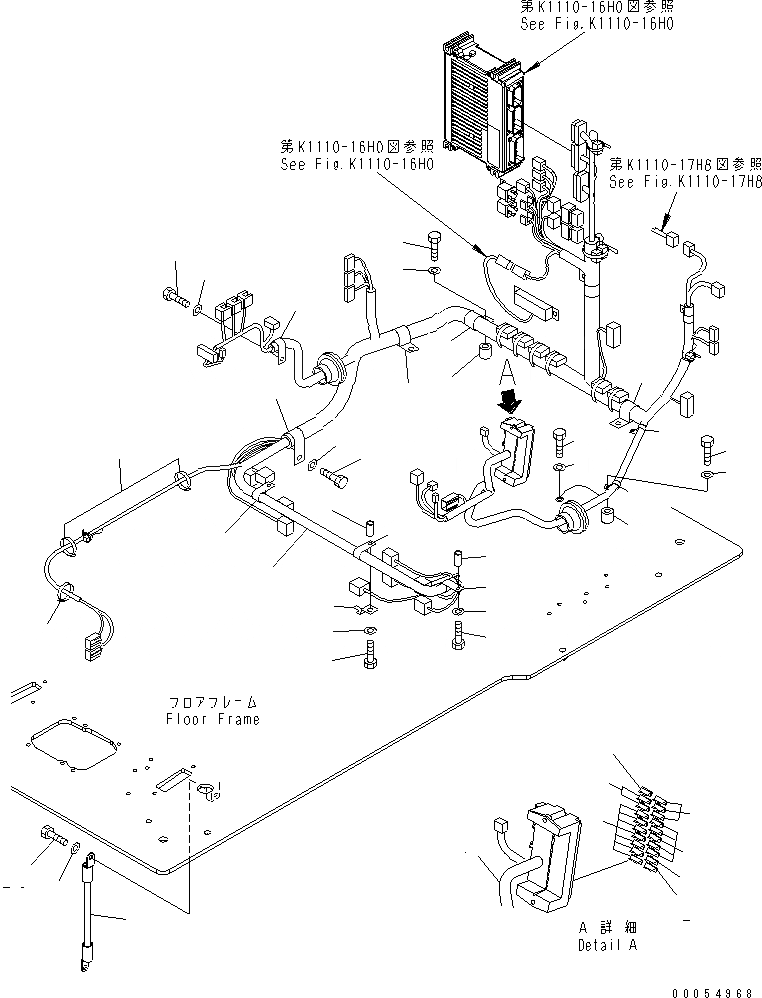 第K1110-16H0図参照
See Fig.K1110-16H0

第K1110-16H0図参照
See Fig.K1110-16H0

第K1110-17H8図参照
See Fig.K1110-17H8

A

フロアフレーム
Floor Frame

A 詳細
Detail A

00054968