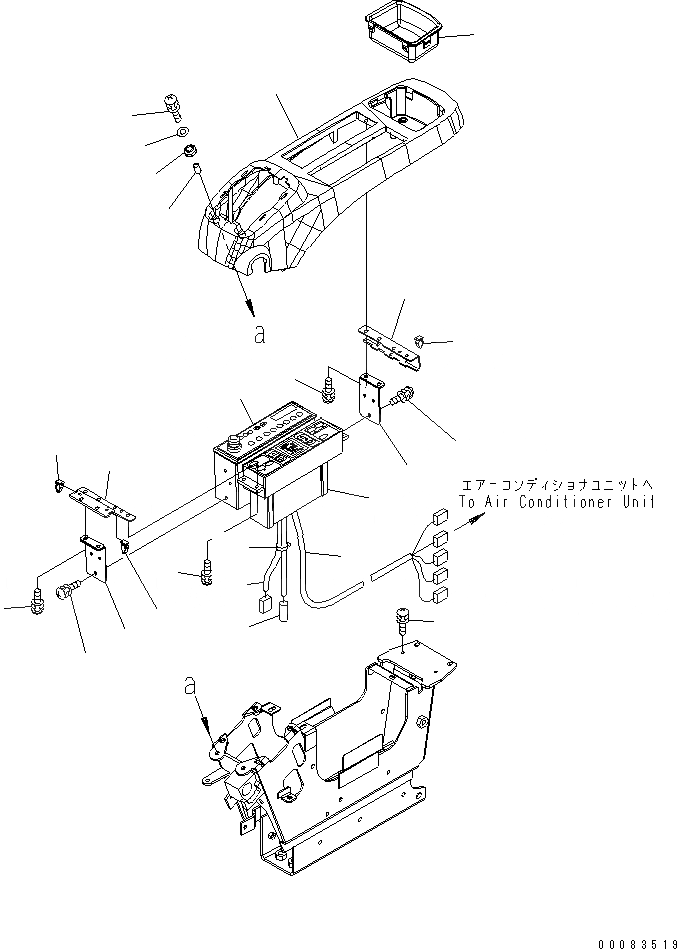 a

エアーコンディショナユニットへ
To Air Conditioner Unit

a

00083519